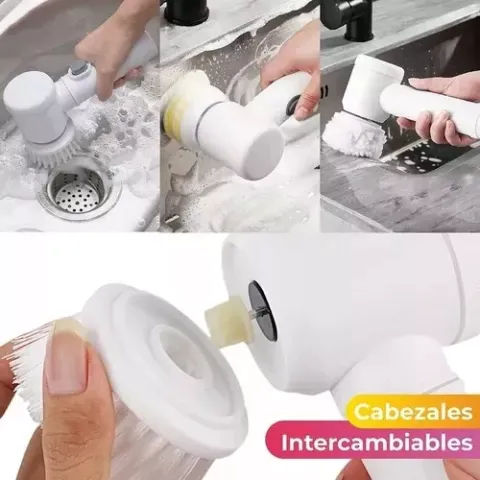 Cabezales
Intercambiables